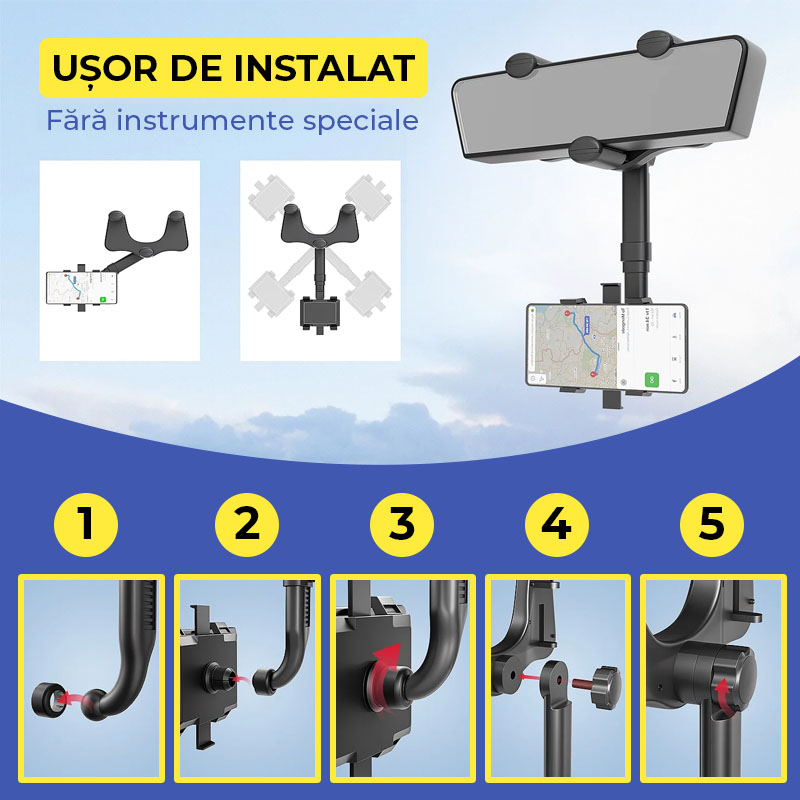 UȘOR DE INSTALAT

Fără instrumente speciale

1

2

3

4

5