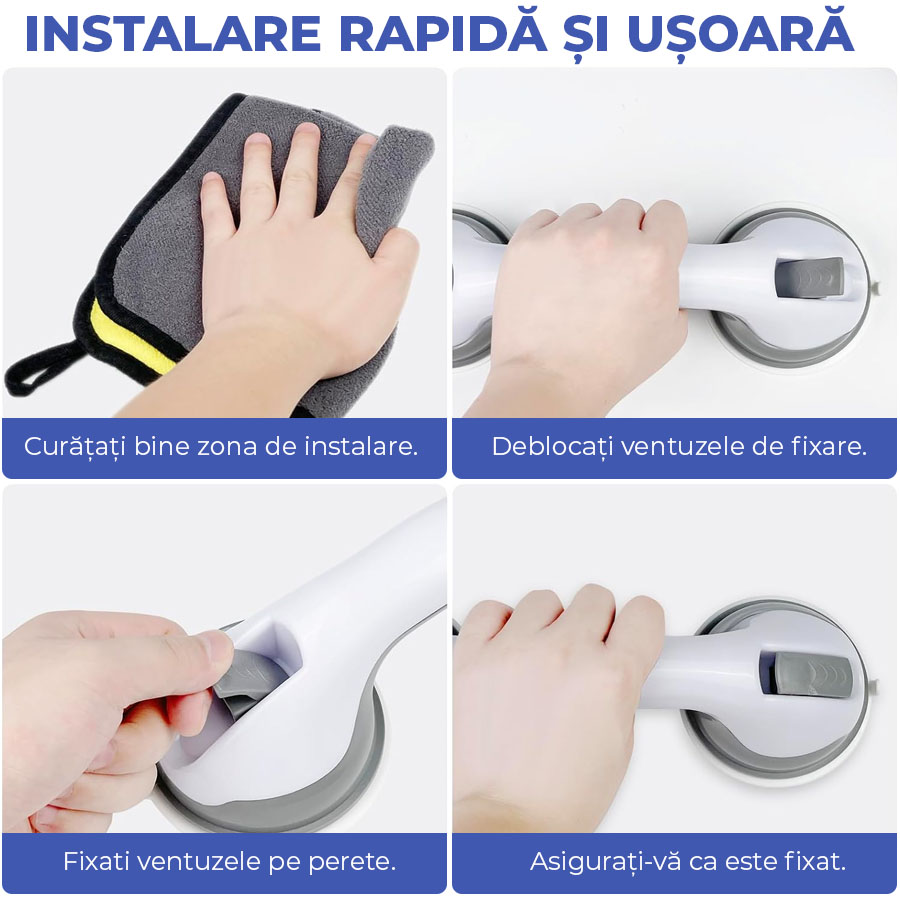 INSTALARE RAPIDĂ ȘI UȘOARĂ

Curățați bine zona de instalare.

Deblocați ventuzele de fixare.

Fixati ventuzele pe perete.

Asigurați-vă ca este fixat.