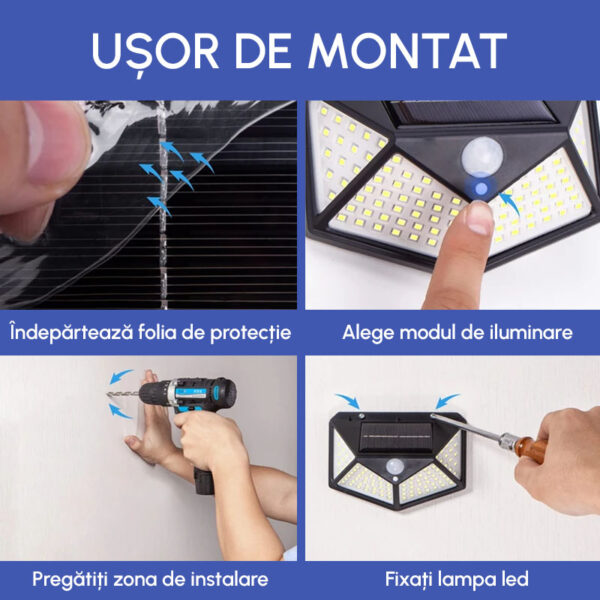 UȘOR DE MONTAT

Îndepărtează folia de protecție

Alege modul de iluminare

Pregătiți zona de instalare

Fixați lampa led