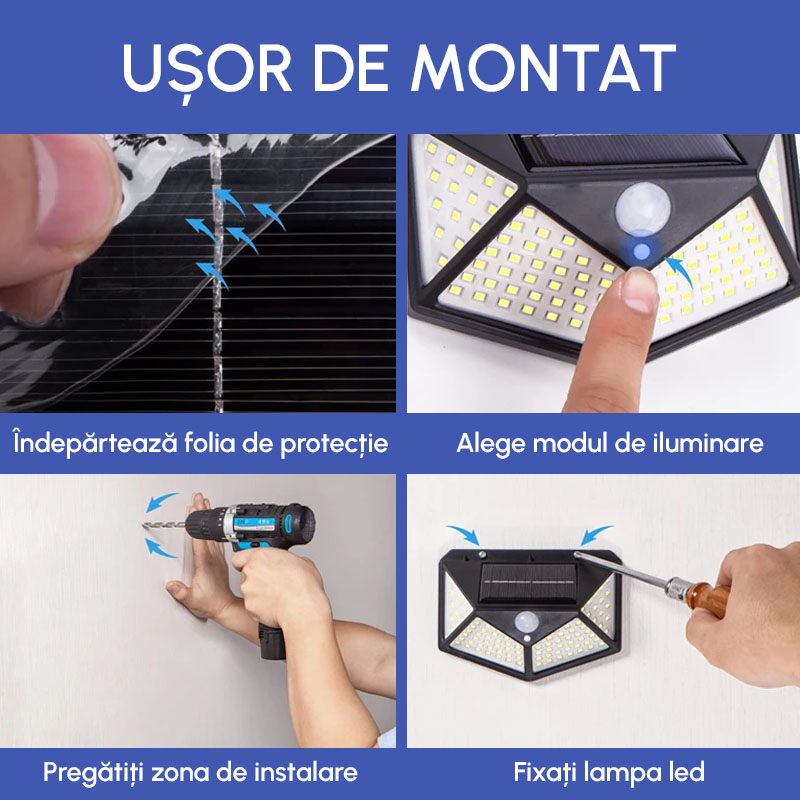 UȘOR DE MONTAT

Îndepărtează folia de protecție

Alege modul de iluminare

Pregătiți zona de instalare

Fixați lampa led