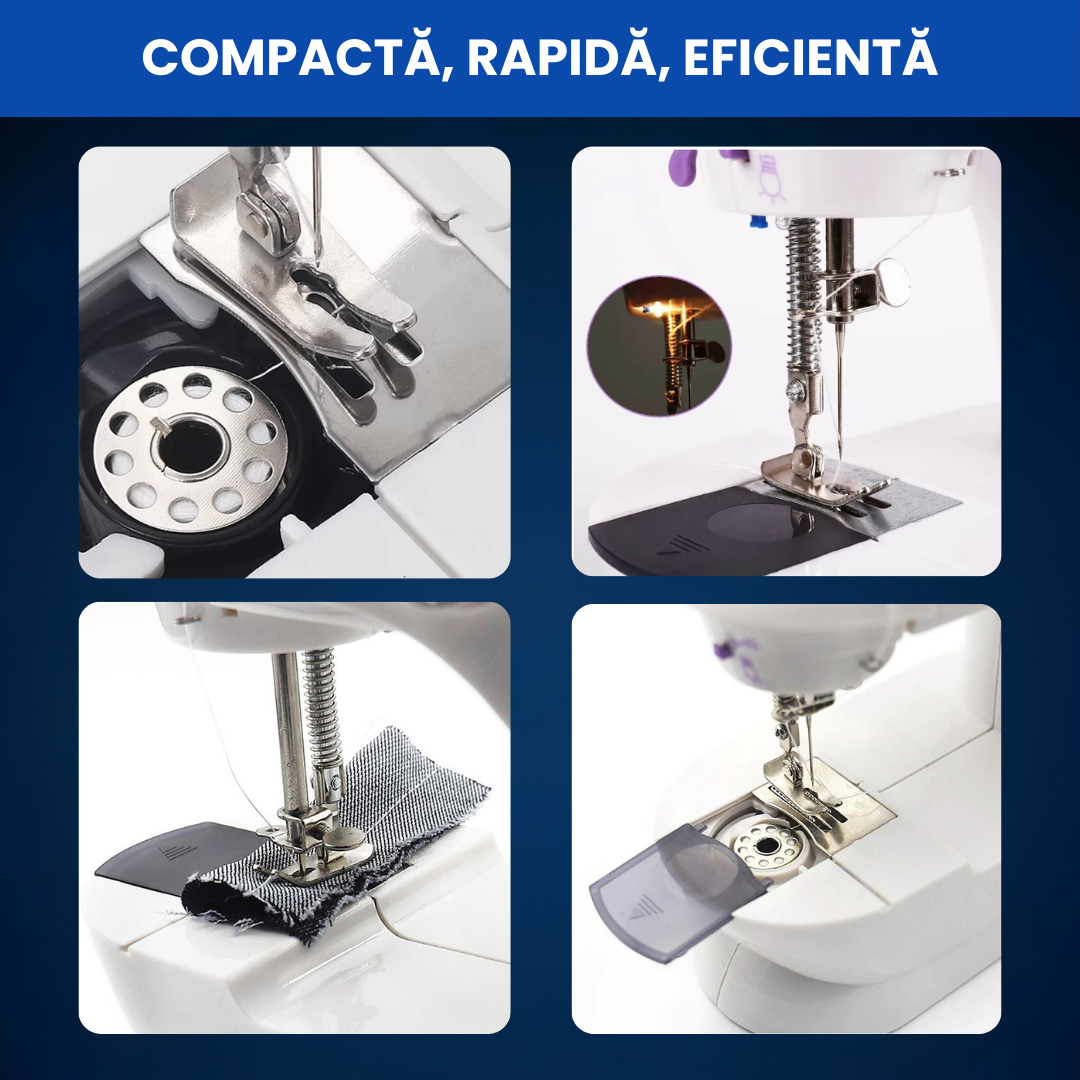 COMPACTĂ, RAPIDĂ, EFICIENTĂ